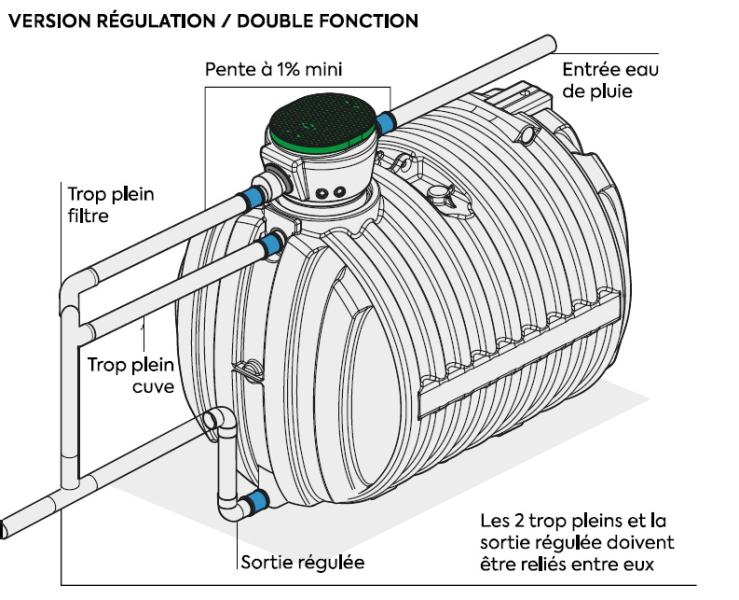 VERSION RÉGULATION / DOUBLE FONCTION

Pente à 1% mini

Entrée eau de pluie

Trop plein filtre

Trop plein cuve

Sortie régulée

Les 2 trop pleins et la sortie régulée doivent être reliés entre eux