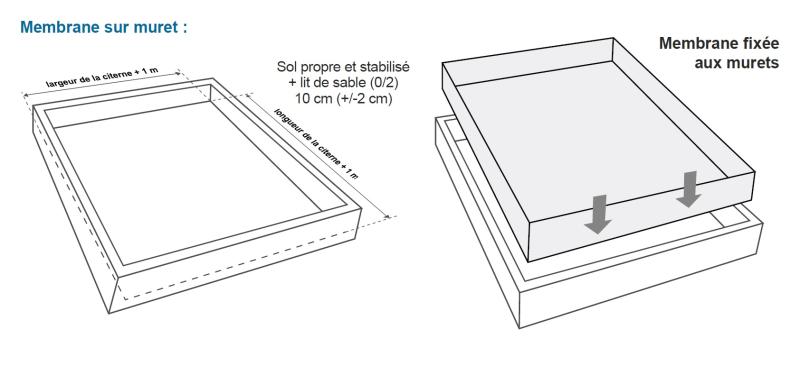 Membrane sur muret :

largeur de la citerne + 1 m

Sol propre et stabilisé + lit de sable (0/2) 10 cm (+/-2 cm)

longueur de la citerne + 1 m

Membrane fixée aux murets