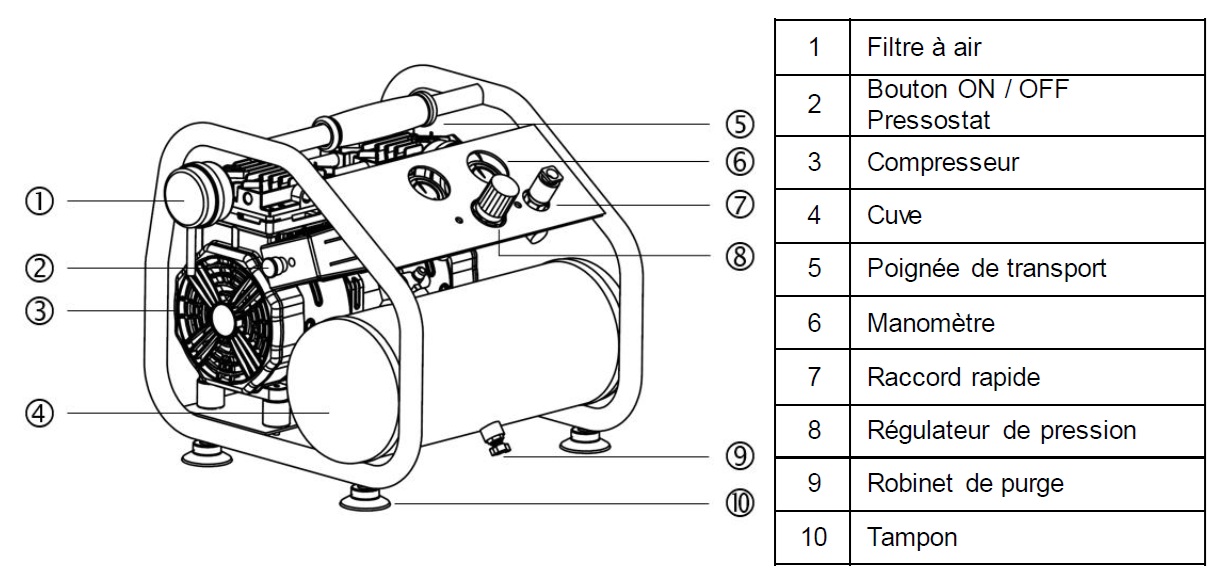 ①
②
③
④
⑤
⑥
⑦
⑧
⑨
⑩

| 1 | Filtre à air |
|---|---|
| 2 | Bouton ON / OFF Pressostat |
| 3 | Compresseur |
| 4 | Cuve |
| 5 | Poignée de transport |
| 6 | Manomètre |
| 7 | Raccord rapide |
| 8 | Régulateur de pression |
| 9 | Robinet de purge |
| 10 | Tampon |