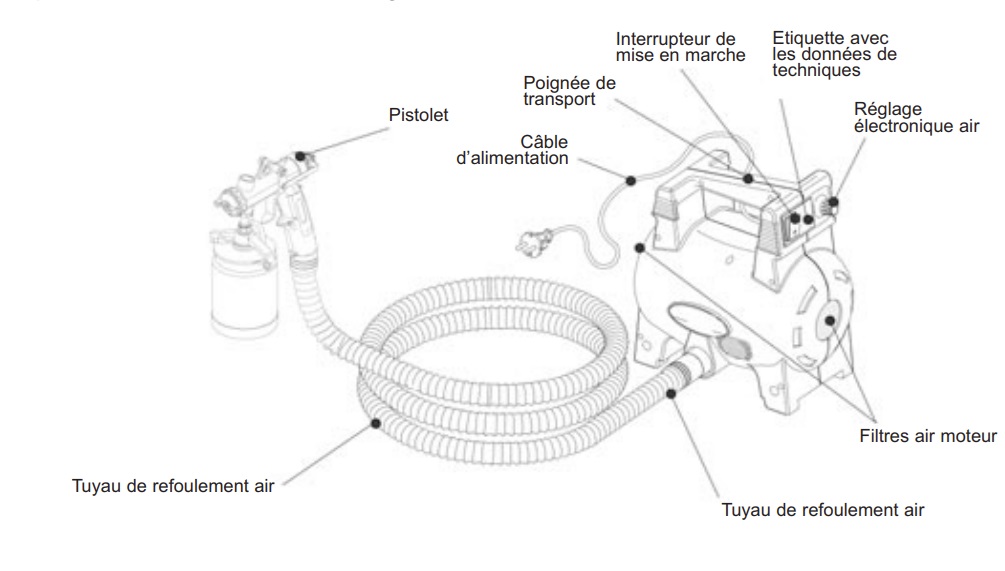 Interrupteur de mise en marche

Etiquette avec les données de techniques

Poignée de transport

Réglage électronique air

Pistolet

Câble d'alimentation

Filtres air moteur

Tuyau de refoulement air

Tuyau de refoulement air