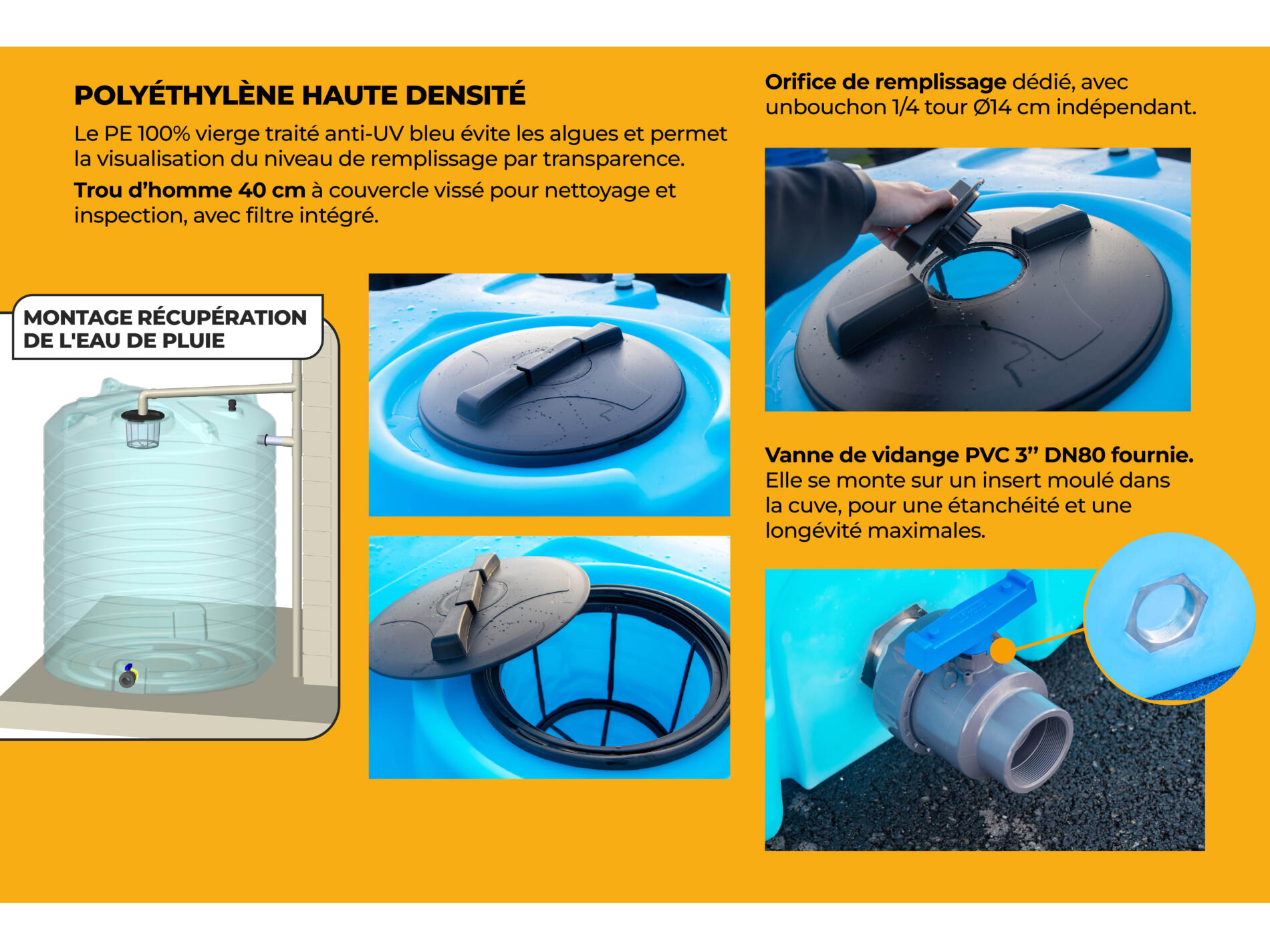 POLYÉTHYLÈNE HAUTE DENSITÉ

Le PE 100% vierge traité anti-UV bleu évite les algues et permet la visualisation du niveau de remplissage par transparence.

Trou d'homme 40 cm à couvercle vissé pour nettoyage et inspection, avec filtre intégré.

MONTAGE RÉCUPÉRATION DE L'EAU DE PLUIE

Orifice de remplissage dédié, avec unbouchon 1/4 tour Ø14 cm indépendant.

Vanne de vidange PVC 3" DN80 fournie. Elle se monte sur un insert moulé dans la cuve, pour une étanchéité et une longévité maximales.